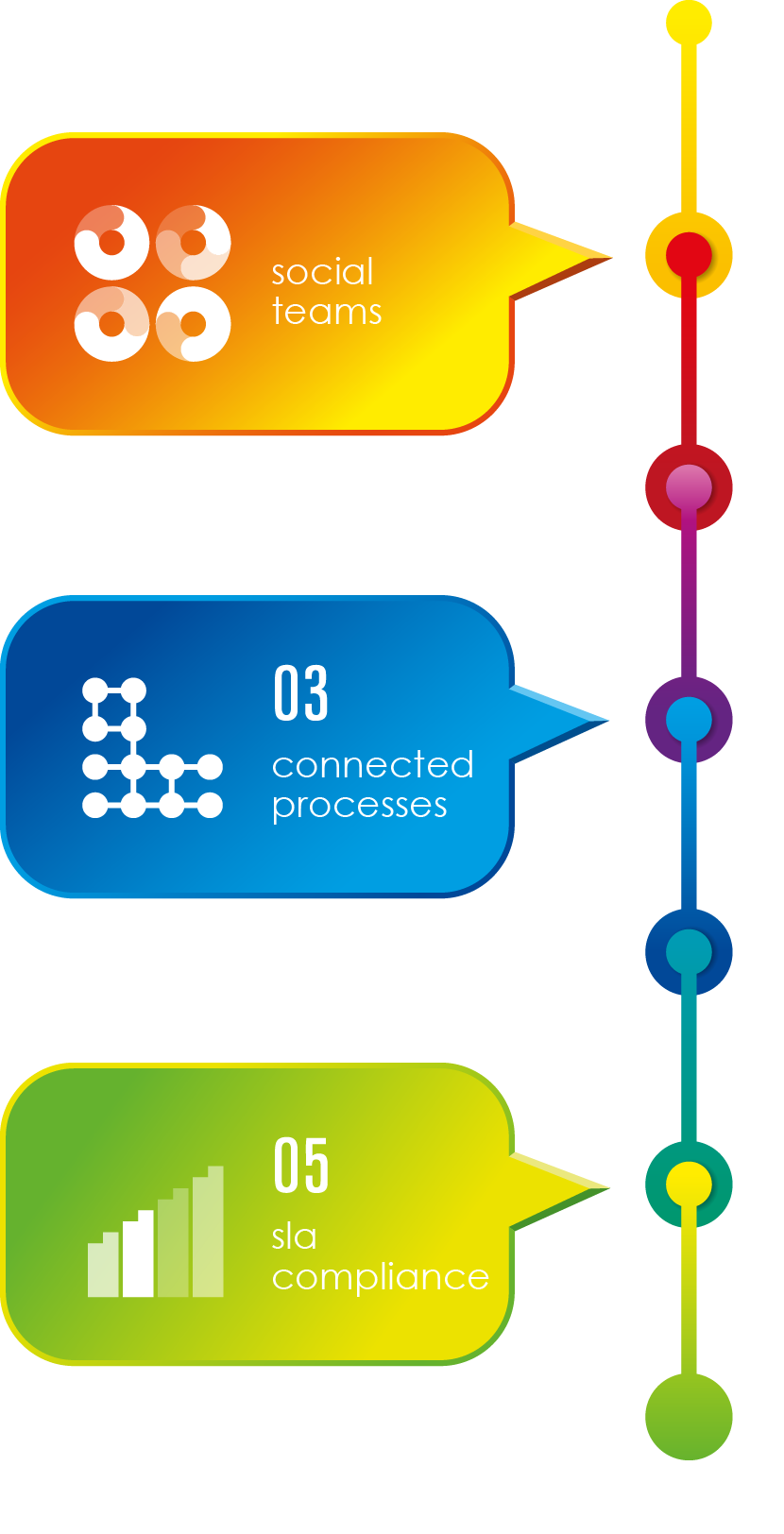 social teams

03
connected processes

05
sla compliance